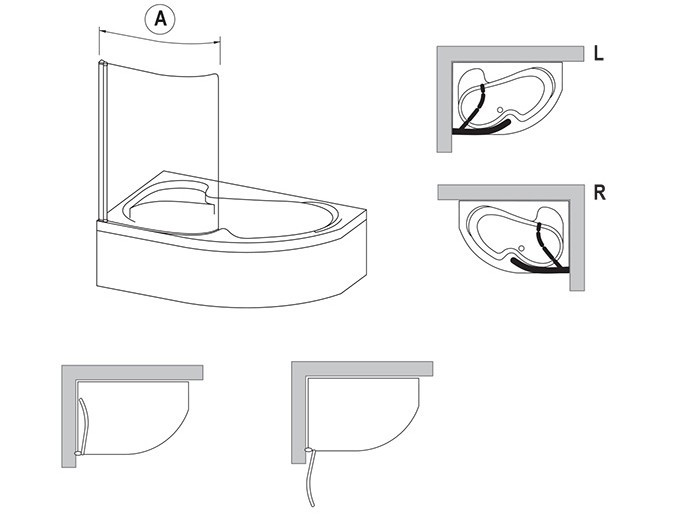 A

L

R