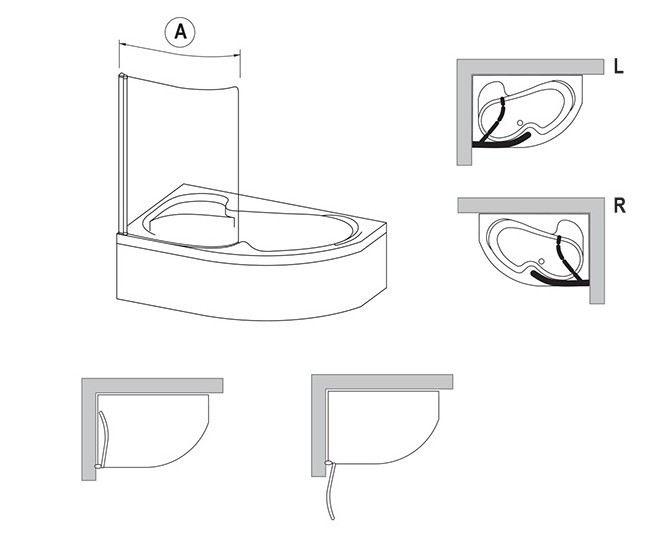 A

L

R