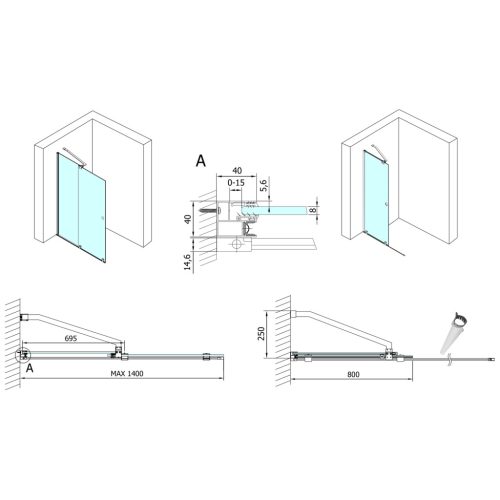 A
40
0-15
5,6
40
8
14,6
695
A
MAX 1400
250
800