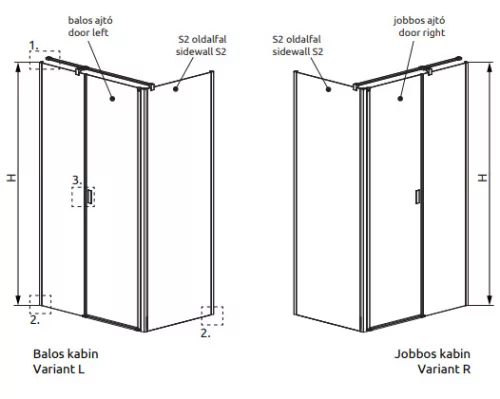 balos ajtó
door left

S2 oldalfal
sidewall S2

1.

H

3.

2.

2.

Balos kabin
Variant L

S2 oldalfal
sidewall S2

jobbos ajtó
door right

H

Jobbos kabin
Variant R