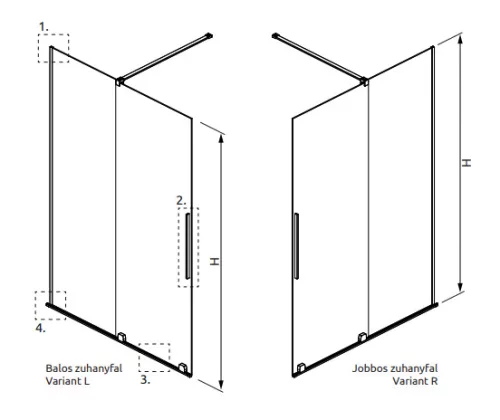 1.

2.

H

4.

3.

Balos zuhanyfal
Variant L

H

Jobbos zuhanyfal
Variant R