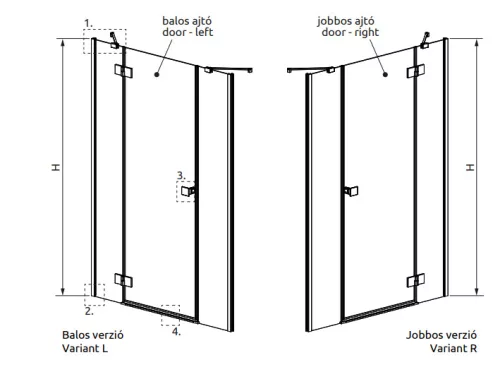 1.

balos ajtó
door - left

jobbos ajtó
door - right

H

3.

H

2.

4.

Balos verzió
Variant L

Jobbos verzió
Variant R