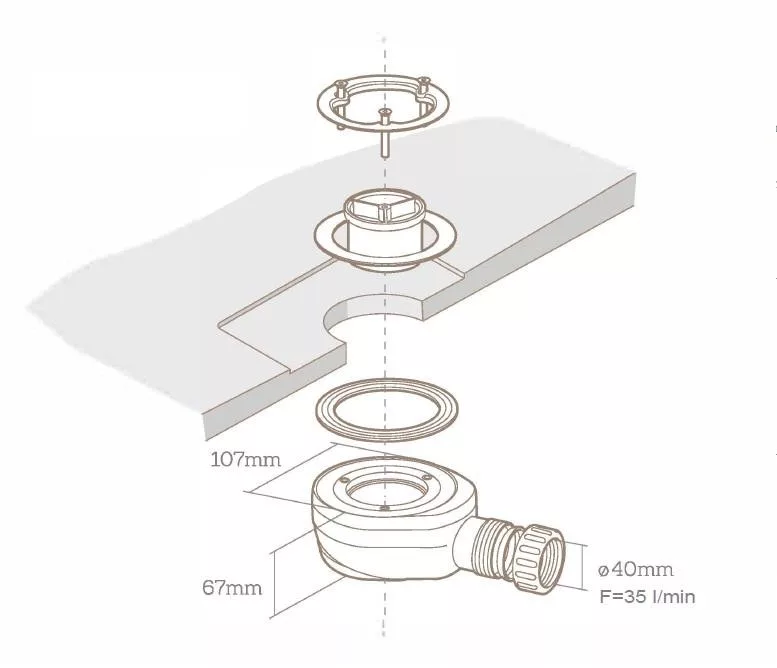 107mm

67mm

ø40mm
F=35 l/min