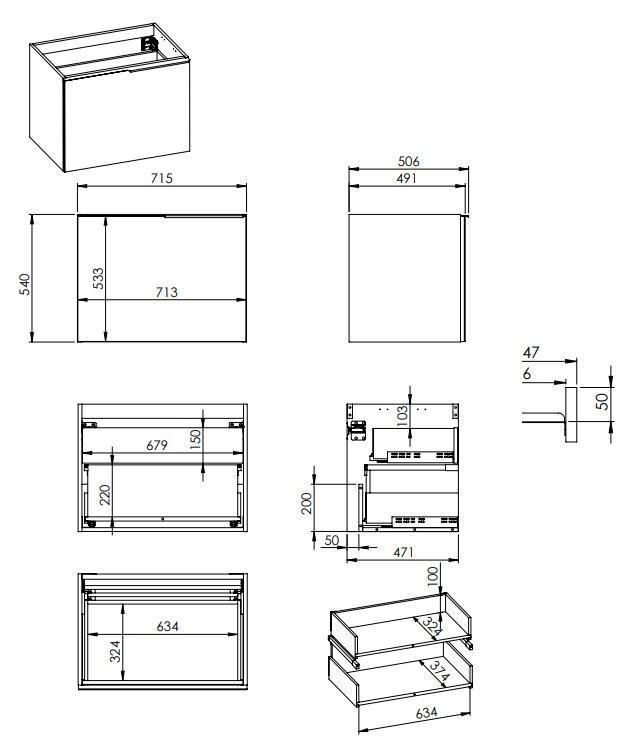 715
540
533
713
506
491
47
6
50
679
150
220
103
200
50
471
634
324
100
324
374
634