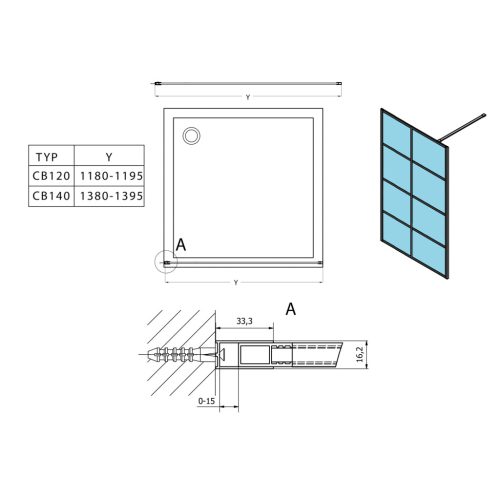 Y

| TYP | Y |
|---|---|
| CB120 | 1180-1195 |
| CB140 | 1380-1395 |

A

Y

A

33,3

16,2

0-15